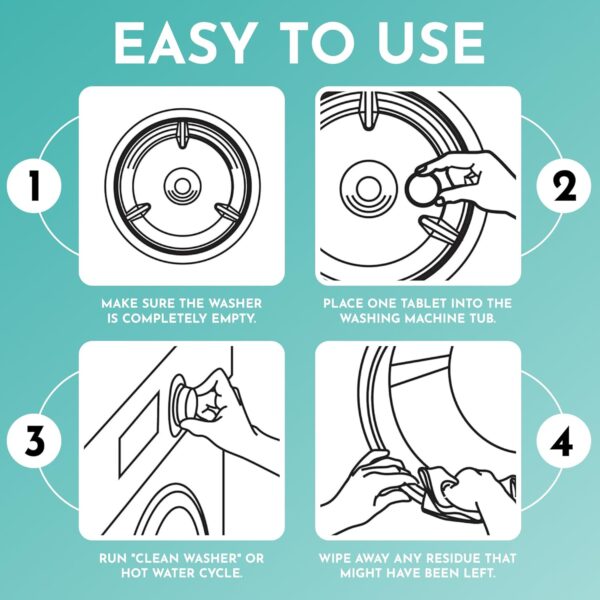 EASY TO USE

1

MAKE SURE THE WASHER IS COMPLETELY EMPTY.

2

PLACE ONE TABLET INTO THE WASHING MACHINE TUB.

3

RUN "CLEAN WASHER" OR HOT WATER CYCLE.

4

WIPE AWAY ANY RESIDUE THAT MIGHT HAVE BEEN LEFT.